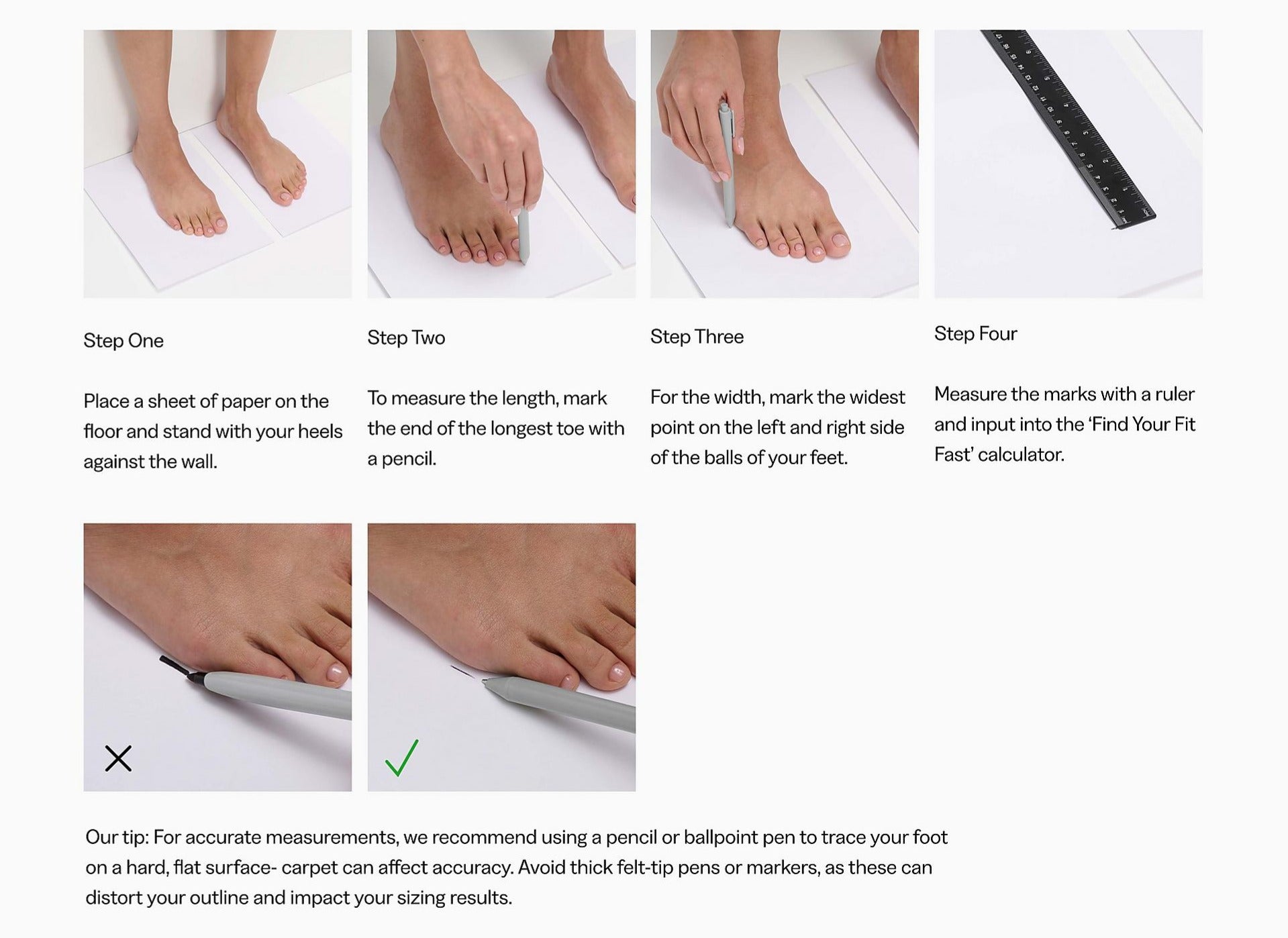 Step One

Place a sheet of paper on the floor and stand with your heels against the wall.

Step Two

To measure the length, mark the end of the longest toe with a pencil.

Step Three

For the width, mark the widest point on the left and right side of the balls of your feet.

Step Four

Measure the marks with a ruler and input into the 'Find Your Fit Fast' calculator.

Our tip: For accurate measurements, we recommend using a pencil or ballpoint pen to trace your foot on a hard, flat surface- carpet can affect accuracy. Avoid thick felt-tip pens or markers, as these can distort your outline and impact your sizing results.